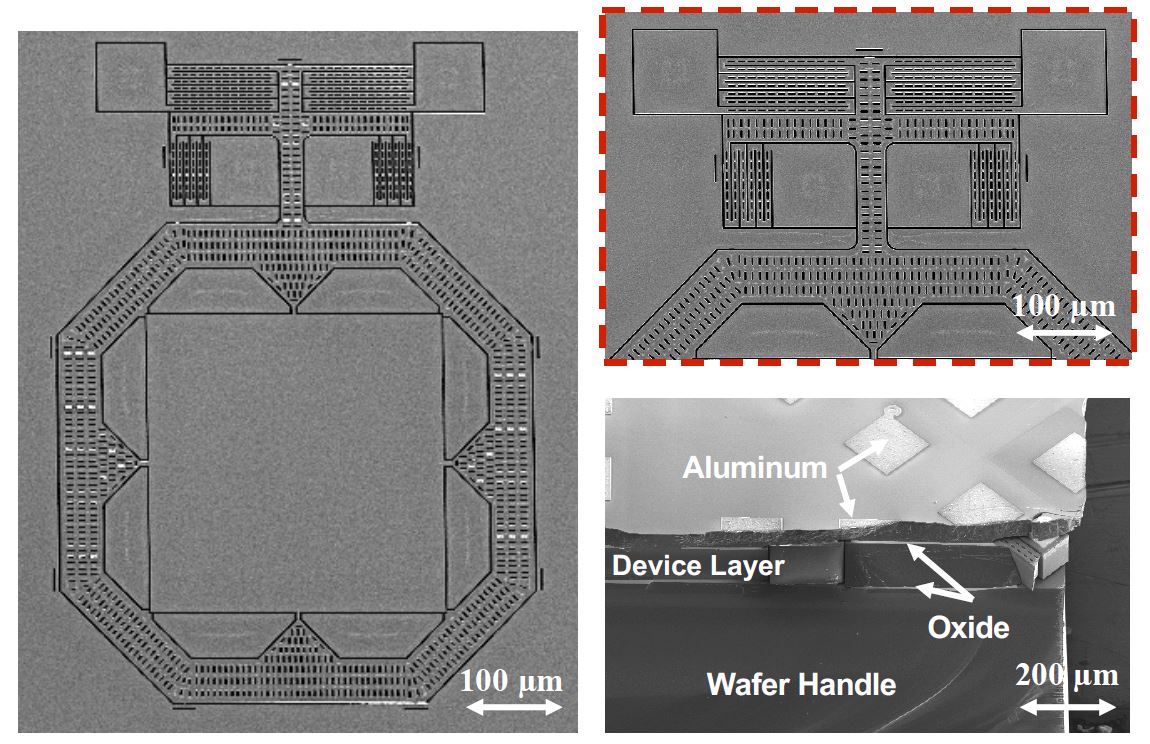 100 μm

100 μm

Aluminum

Device Layer

Oxide

Wafer Handle

200 μm